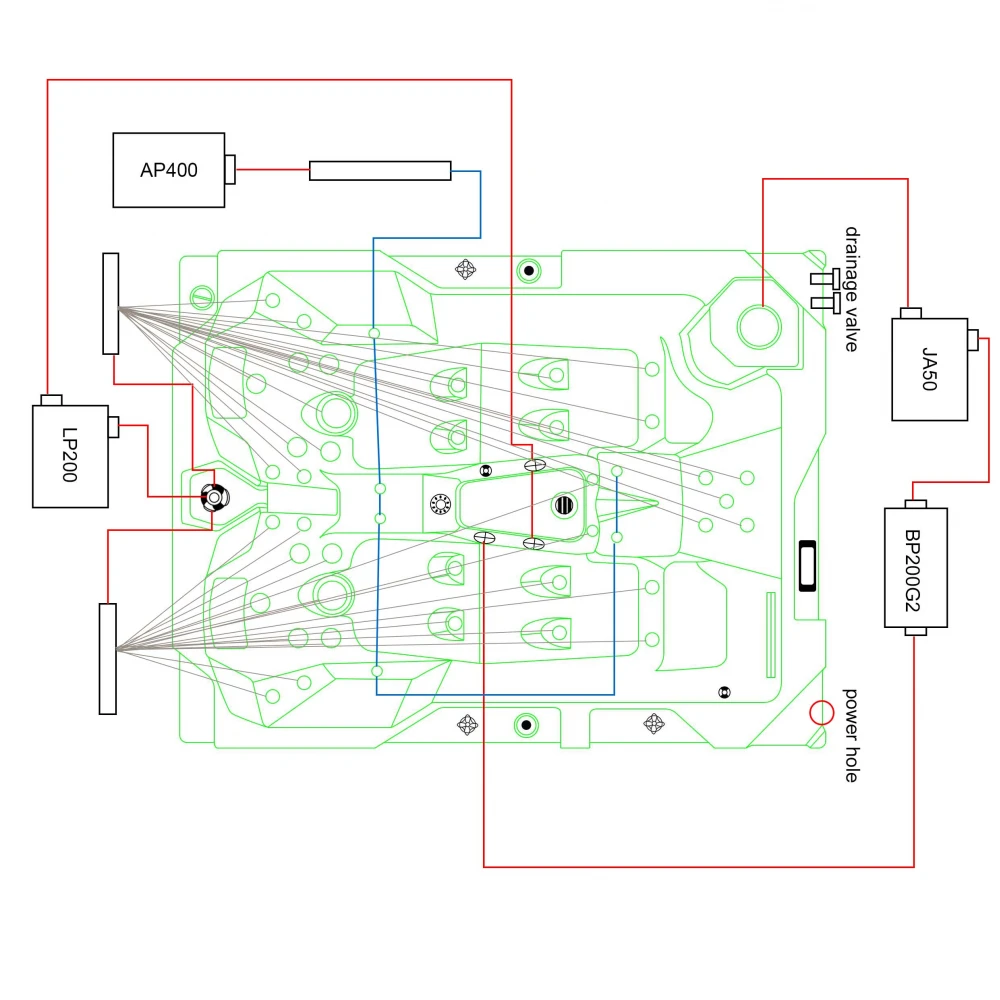 AP400

LP200

drainage valve

JA50

BP200G2

power hole